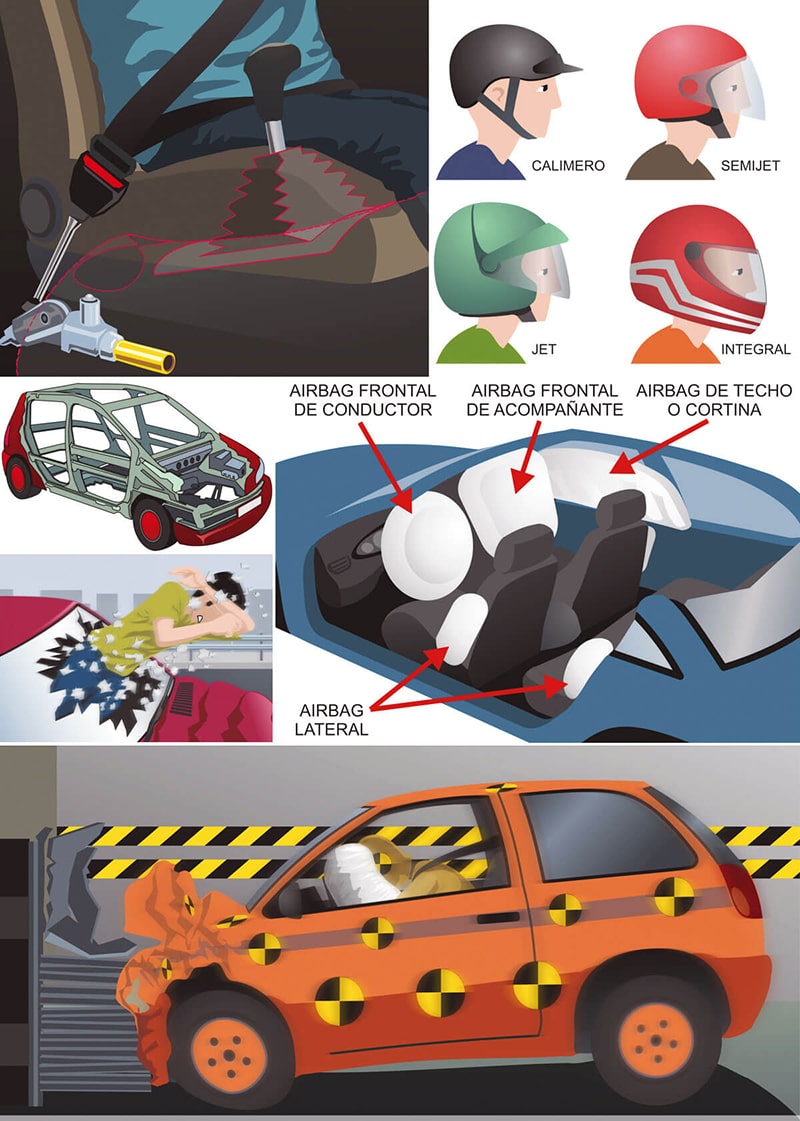 CALIMERO

SEMIJET

JET

INTEGRAL

AIRBAG FRONTAL DE CONDUCTOR

AIRBAG FRONTAL DE ACOMPAÑANTE

AIRBAG DE TECHO O CORTINA

AIRBAG LATERAL